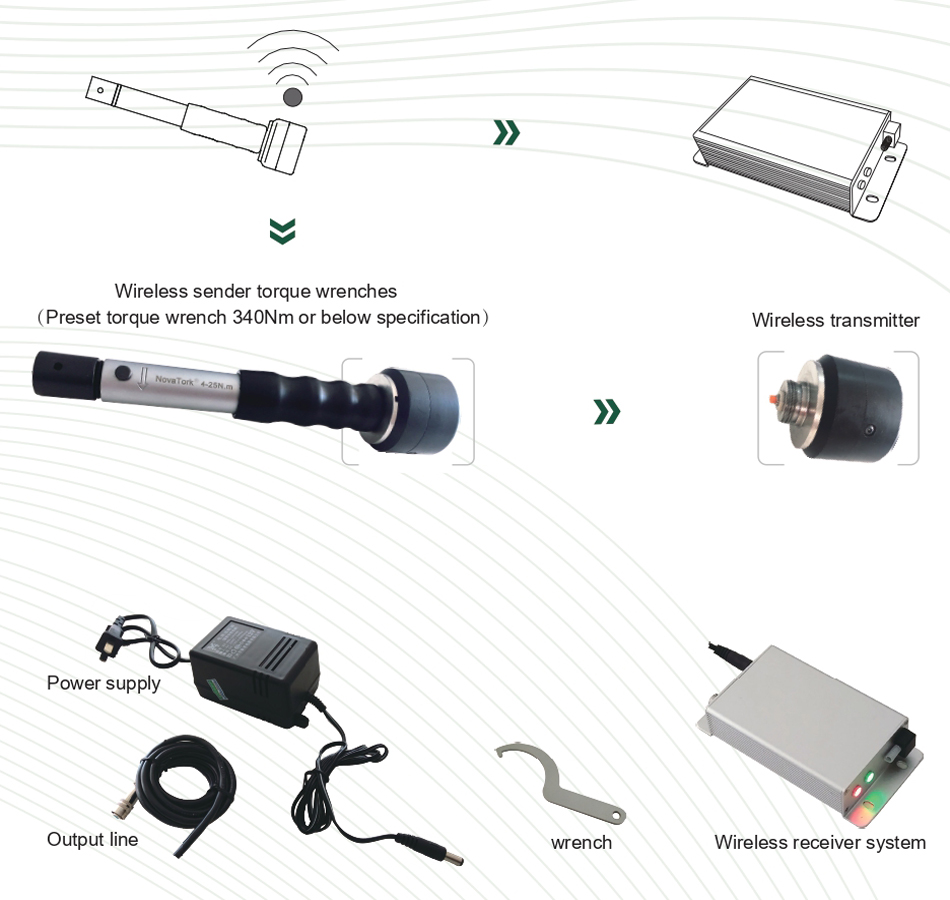 Wireless sender torque wrenches
(Preset torque wrench 340Nm or below specification)

Wireless transmitter

NovaTork 4-25N.m

Power supply

Output line

wrench

Wireless receiver system